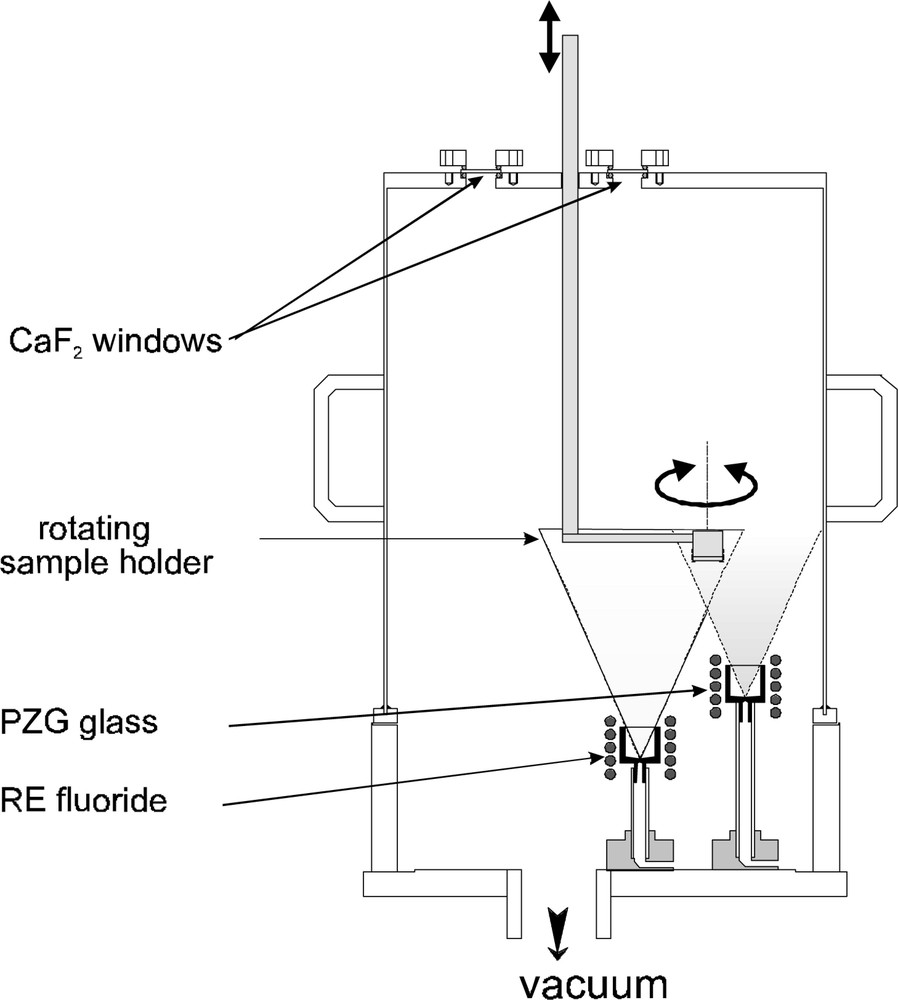 $CaF_2$ windows

rotating sample holder

PZG glass

RE fluoride

vacuum