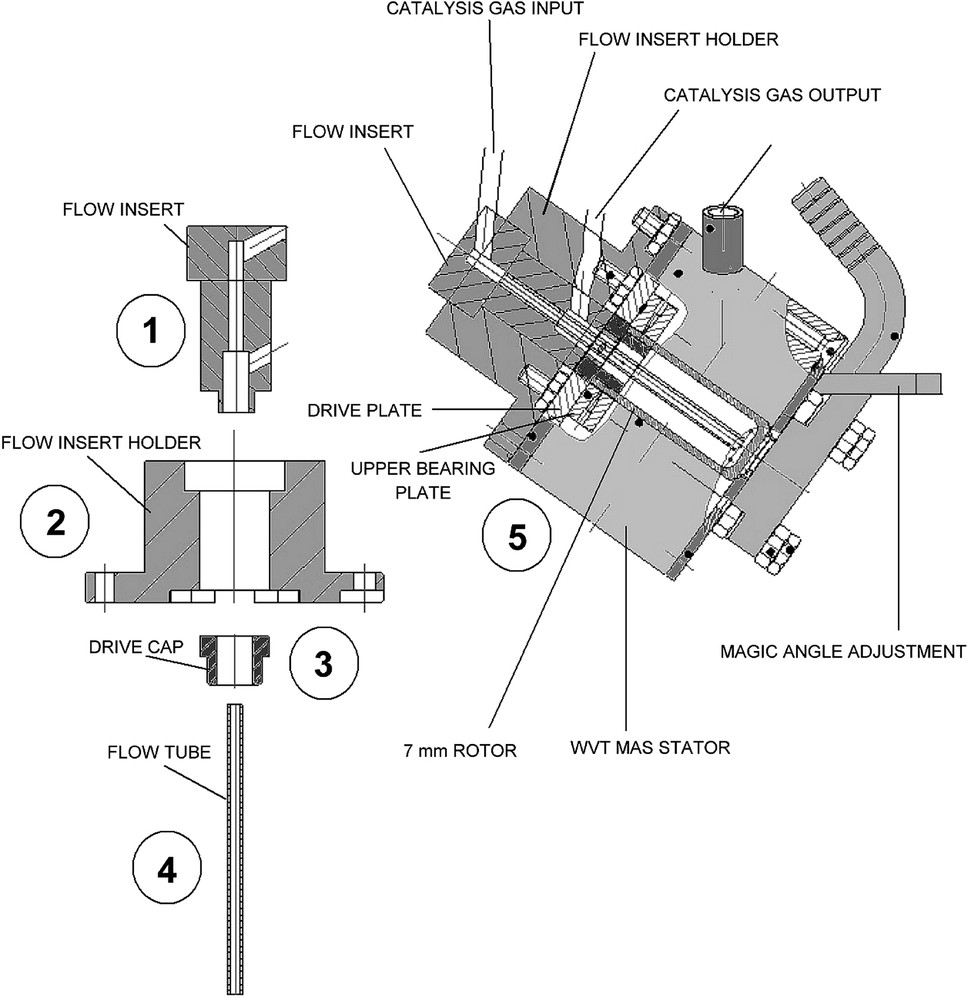 CATALYSIS GAS INPUT
FLOW INSERT HOLDER
CATALYSIS GAS OUTPUT
FLOW INSERT
FLOW INSERT
1
DRIVE PLATE
FLOW INSERT HOLDER
UPPER BEARING PLATE
2
5
DRIVE CAP
3
MAGIC ANGLE ADJUSTMENT
FLOW TUBE
7 mm ROTOR
WVT MAS STATOR
4