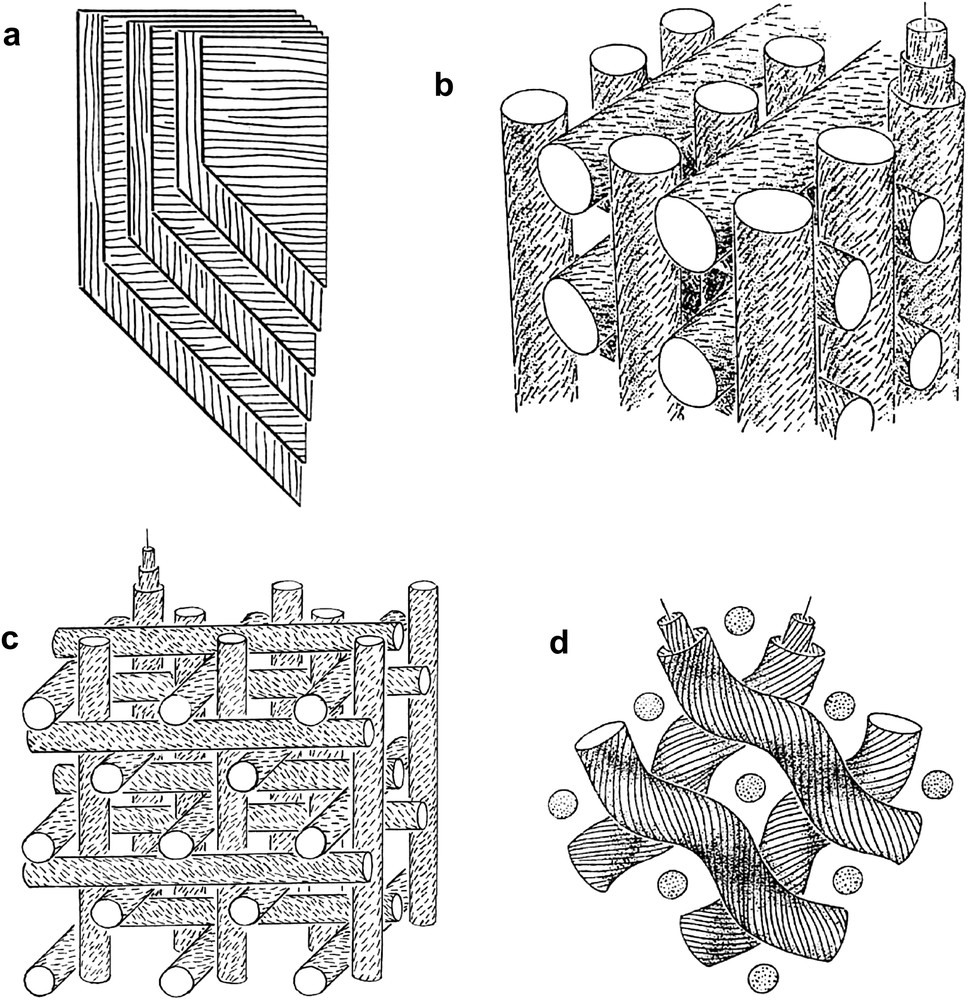 a
b
c
d