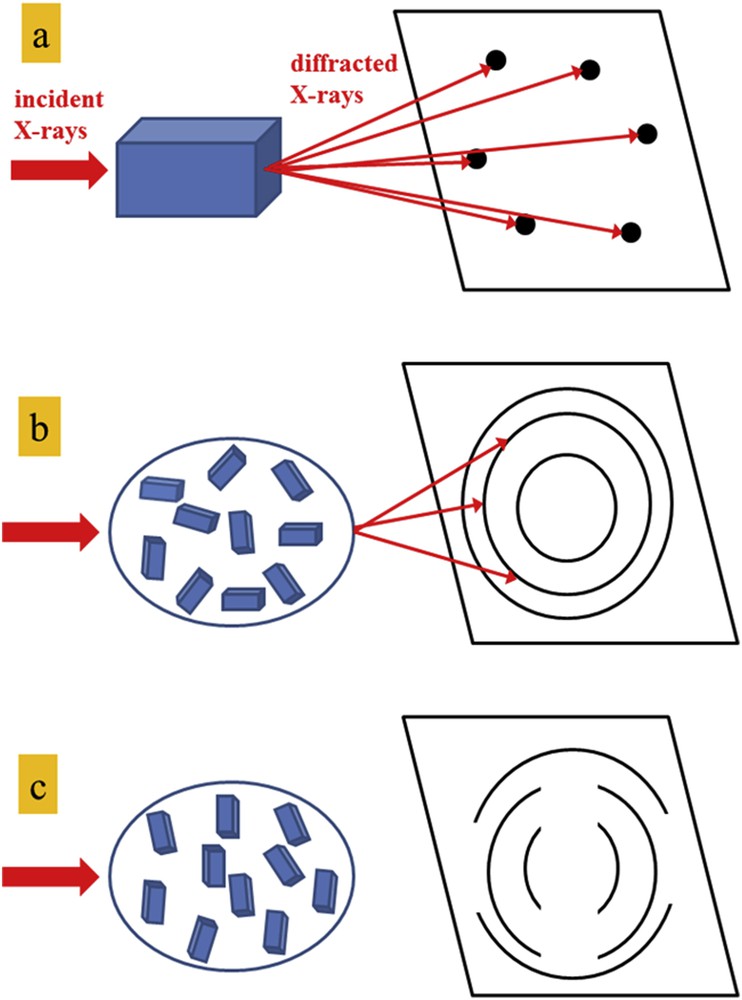 a

incident X-rays

diffracted X-rays

b

c