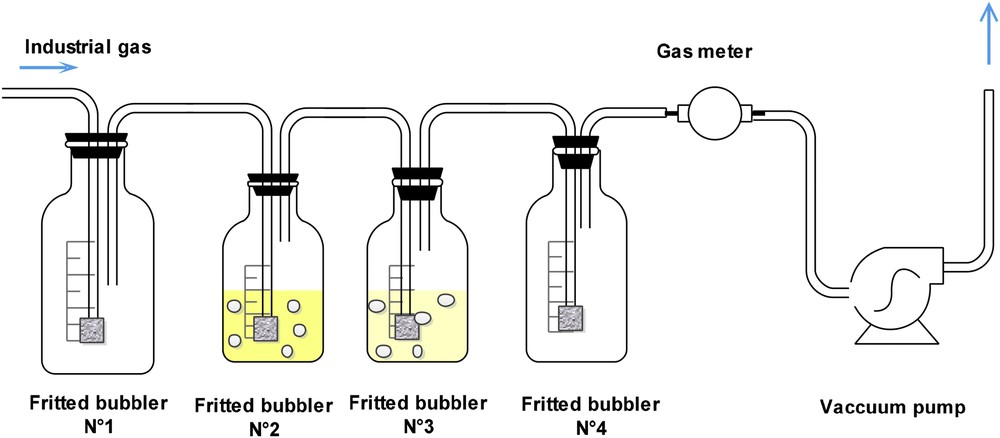 Industrial gas

Gas meter

Fritted bubbler N°1

Fritted bubbler N°2

Fritted bubbler N°3

Fritted bubbler N°4

Vaccuum pump