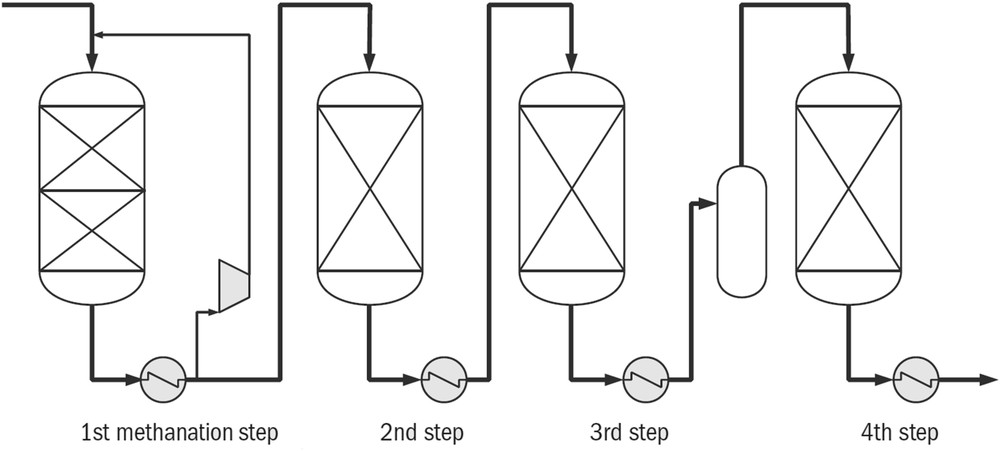 1st methanation step

2nd step

3rd step

4th step