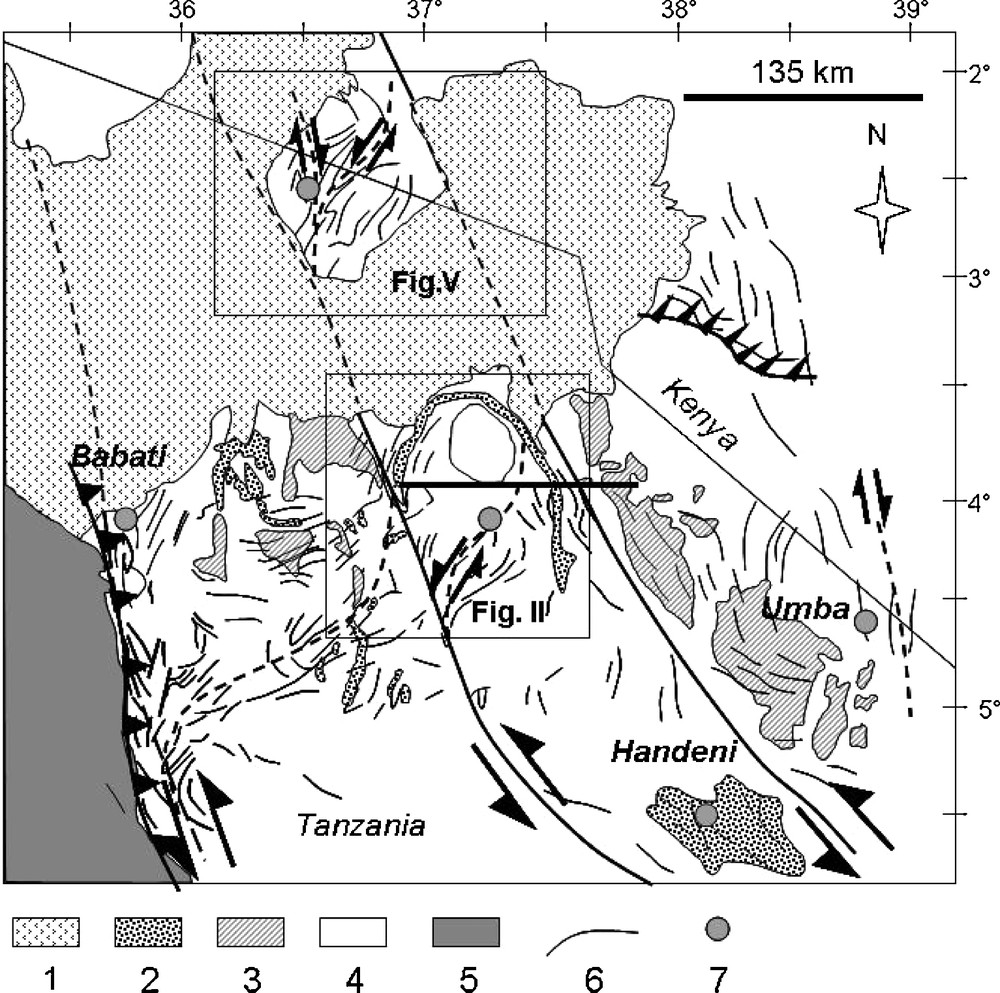 36
37°
38°
39°
135 km
2°
N
3°
Fig.V
Kenya
Babati
4°
Fig. II
Umba
5°
Handeni
Tanzania
1
2
3
4
5
6
7